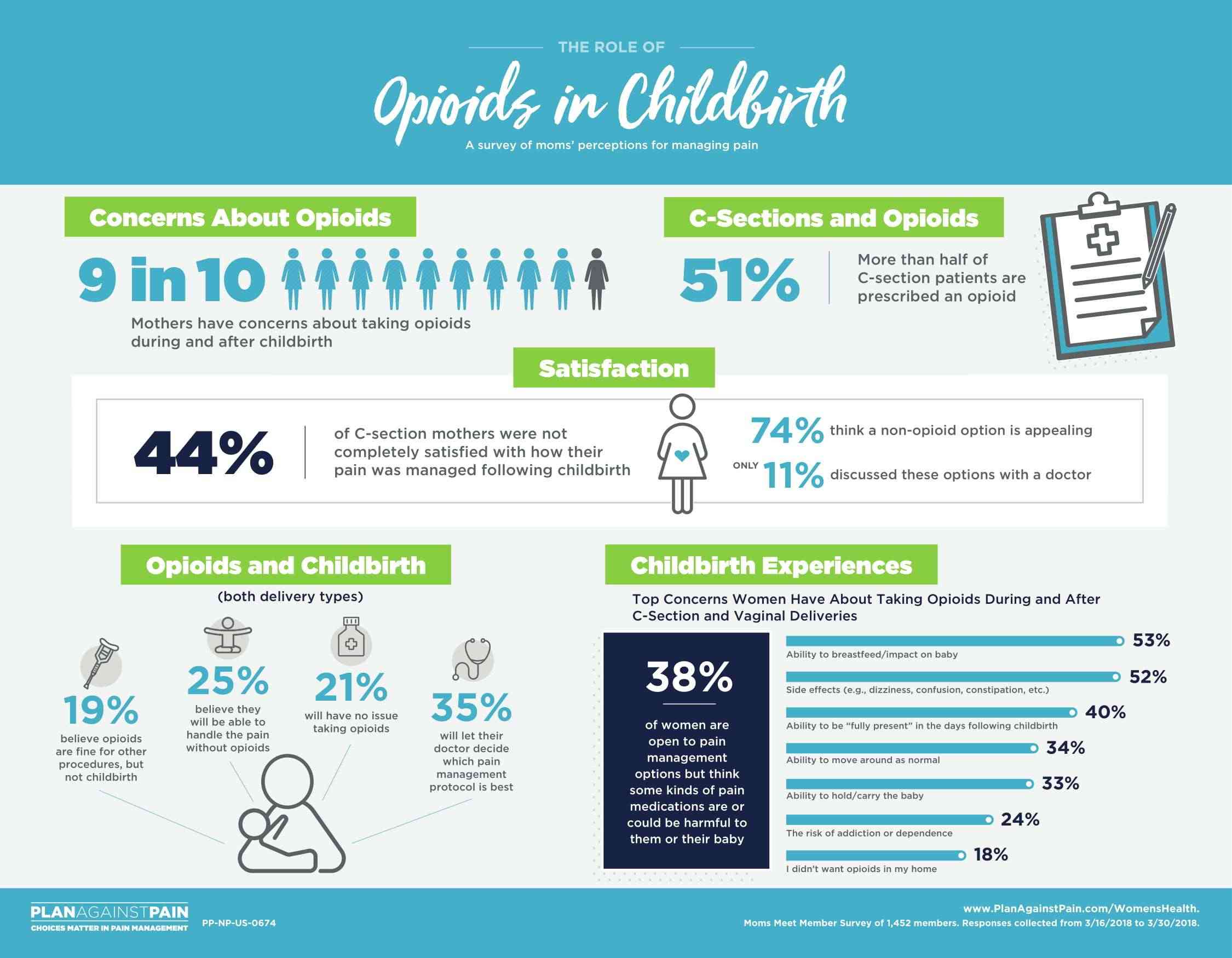 THE ROLE OF

Opioids in Childbirth

A survey of moms' perceptions for managing pain

Concerns About Opioids

9 in 10

Mothers have concerns about taking opioids during and after childbirth

C-Sections and Opioids

51%

More than half of C-section patients are prescribed an opioid

Satisfaction

44%

of C-section mothers were not completely satisfied with how their pain was managed following childbirth

74% think a non-opioid option is appealing

ONLY 11% discussed these options with a doctor

Opioids and Childbirth

(both delivery types)

19% believe opioids are fine for other procedures, but not childbirth

25% believe they will be able to handle the pain without opioids

21% will have no issue taking opioids

35% will let their doctor decide which pain management protocol is best

Childbirth Experiences

Top Concerns Women Have About Taking Opioids During and After C-Section and Vaginal Deliveries

38%

of women are open to pain management options but think some kinds of pain medications are or could be harmful to them or their baby

53% Ability to breastfeed/impact on baby

52% Side effects (e.g., dizziness, confusion, constipation, etc.)

40% Ability to be "fully present" in the days following childbirth

34% Ability to move around as normal

33% Ability to hold/carry the baby

24% The risk of addiction or dependence

18% I didn't want opioids in my home

PLANAGAINSTPAIN
CHOICES MATTER IN PAIN MANAGEMENT

PP-NP-US-0674

www.PlanAgainstPain.com/WomensHealth.
Moms Meet Member Survey of 1,452 members. Responses collected from 3/16/2018 to 3/30/2018.